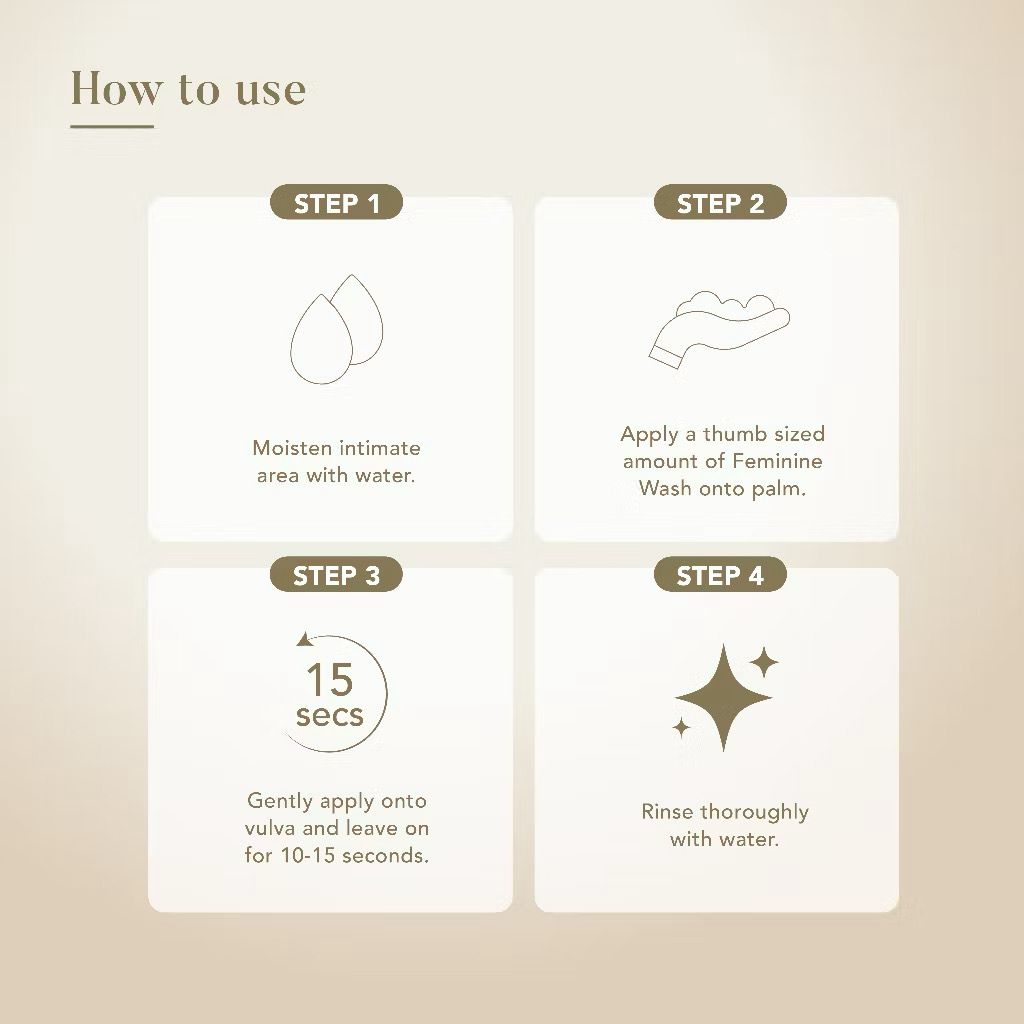 How to use

STEP 1

Moisten intimate area with water.

STEP 2

Apply a thumb sized amount of Feminine Wash onto palm.

STEP 3

15 secs

Gently apply onto vulva and leave on for 10-15 seconds.

STEP 4

Rinse thoroughly with water.