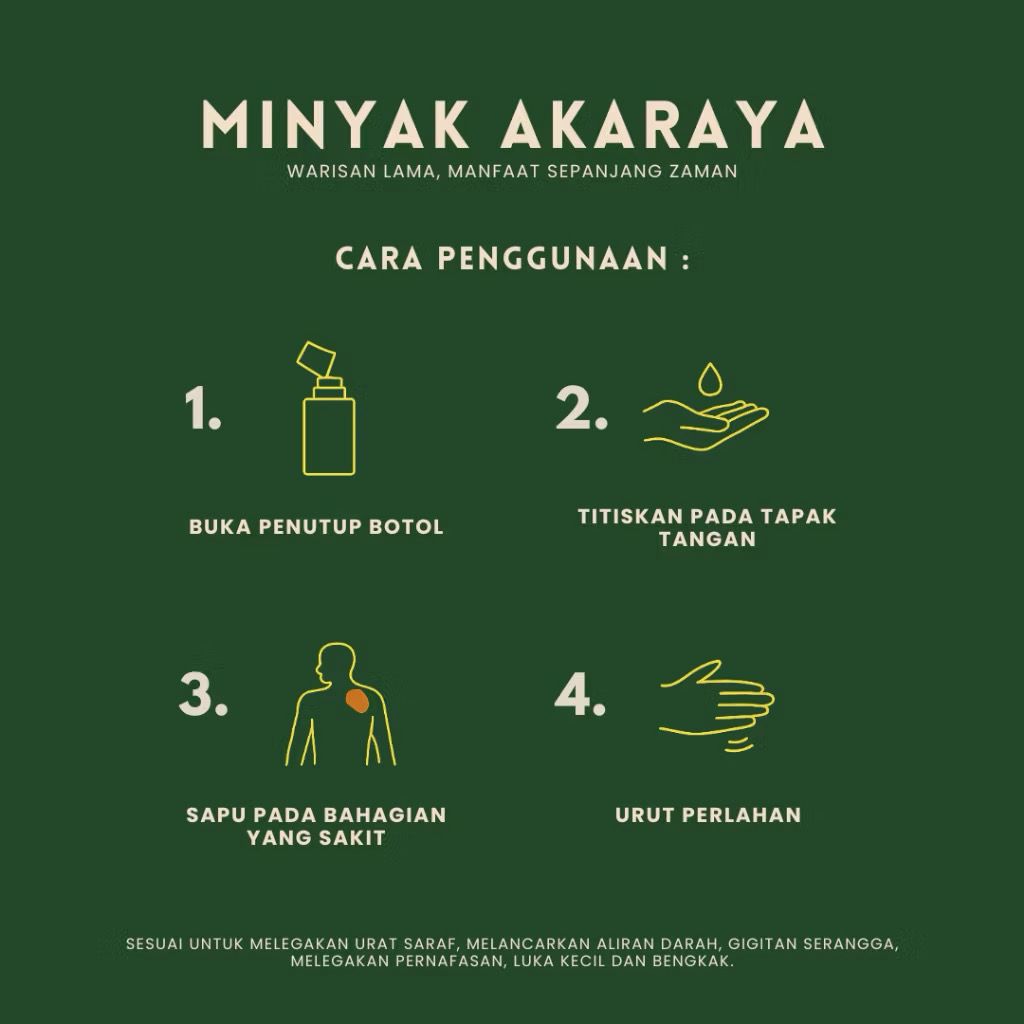 MINYAK AKARAYA
WARISAN LAMA, MANFAAT SEPANJANG ZAMAN

CARA PENGGUNAAN :

1.
BUKA PENUTUP BOTOL

2.
TITISKAN PADA TAPAK TANGAN

3.
SAPU PADA BAHAGIAN YANG SAKIT

4.
URUT PERLAHAN

SESUAI UNTUK MELEGAKAN URAT SARAF, MELANCARKAN ALIRAN DARAH, GIGITAN SERANGGA, MELEGAKAN PERNAFASAN, LUKA KECIL DAN BENGKAK.